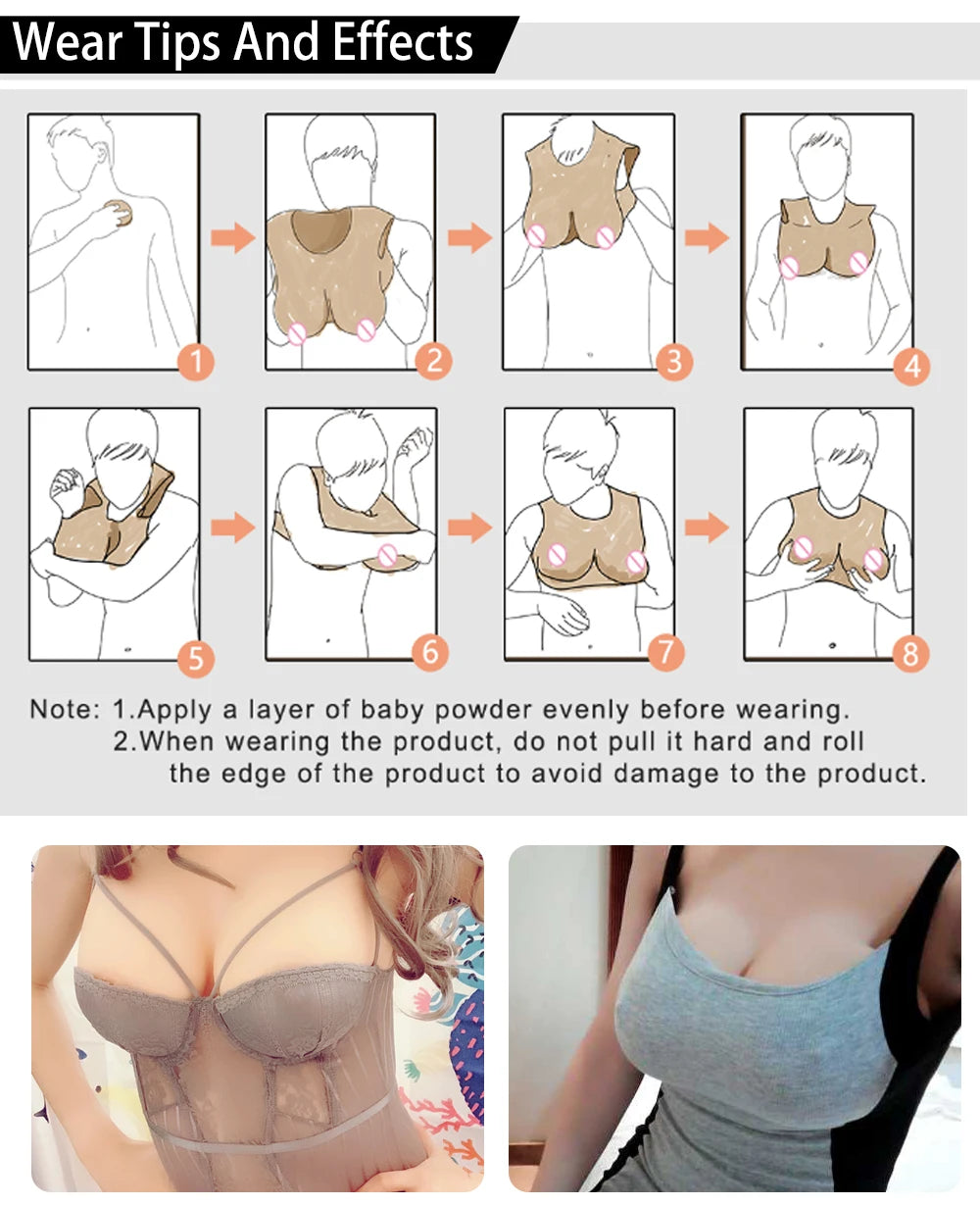 Wear Tips And Effects

1

2

3

4

5

6

7

8

Note: 1.Apply a layer of baby powder evenly before wearing.
2.When wearing the product, do not pull it hard and roll the edge of the product to avoid damage to the product.